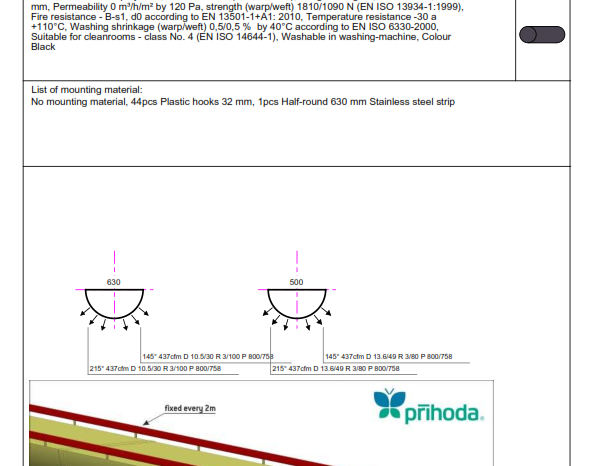 mm, Permeability 0 m³/h/m² by 120 Pa, strength (warp/weft) 1810/1090 N (EN ISO 13934-1:1999), Fire resistance - B-s1, d0 according to EN 13501-1+A1: 2010, Temperature resistance -30 a +110°C, Washing shrinkage (warp/weft) 0,5/0,5 % by 40°C according to EN ISO 6330-2000, Suitable for cleanrooms - class No. 4 (EN ISO 14644-1), Washable in washing-machine, Colour Black

List of mounting material:
No mounting material, 44pcs Plastic hooks 32 mm, 1pcs Half-round 630 mm Stainless steel strip

630

145° 437cfm D 10.5/30 R 3/100 P 800/758
215° 437cfm D 10.5/30 R 3/100 P 800/758

500

145° 437cfm D 13.6/49 R 3/80 P 800/758
215° 437cfm D 13.6/49 R 3/80 P 800/758

fixed every 2m

příhoda.